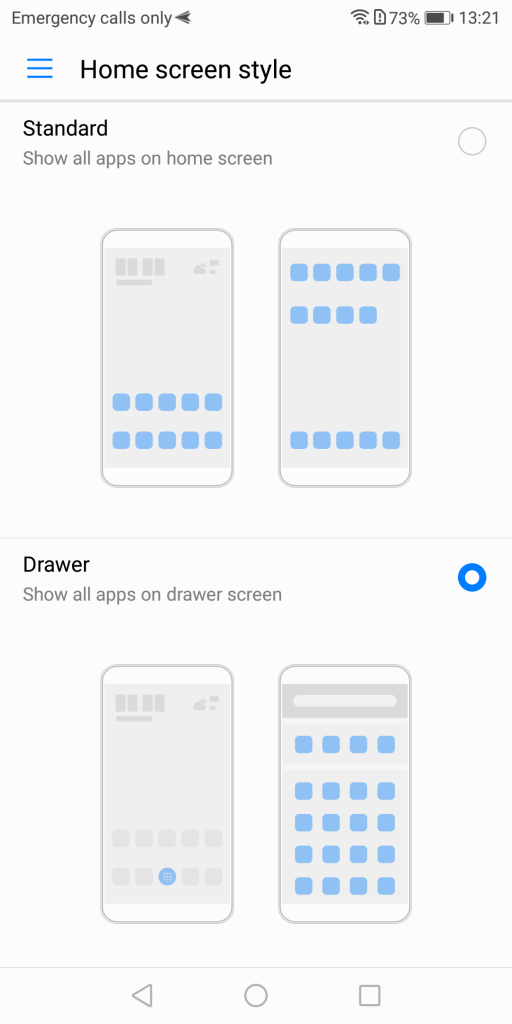 Emergency calls only 73% 13:21

Home screen style

Standard
Show all apps on home screen

Drawer
Show all apps on drawer screen